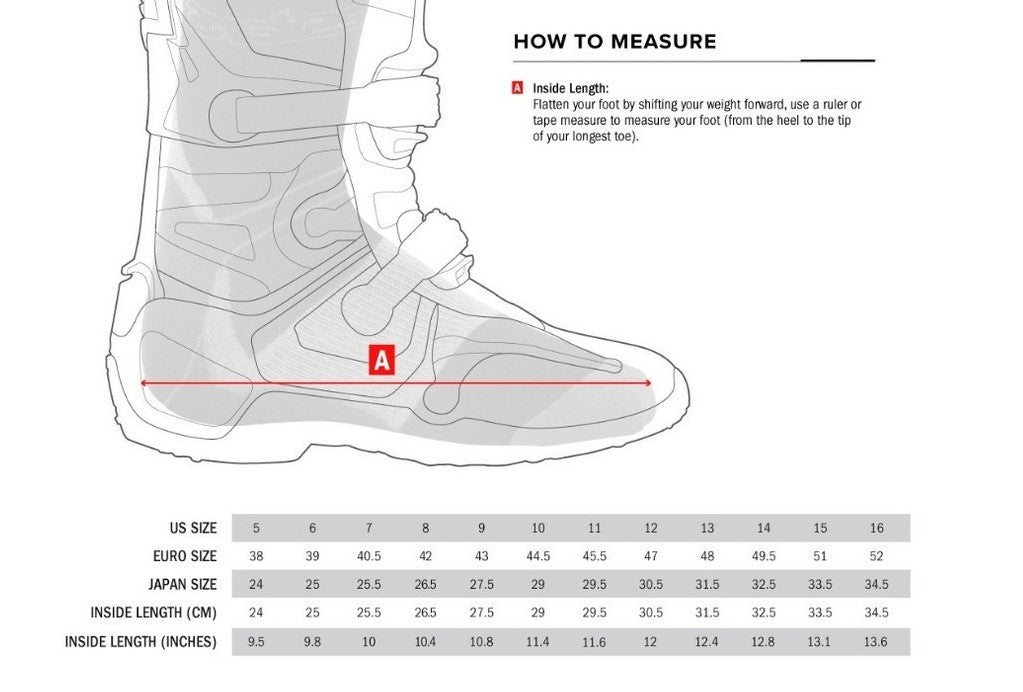 HOW TO MEASURE

A Inside Length:
Flatten your foot by shifting your weight forward, use a ruler or tape measure to measure your foot (from the heel to the tip of your longest toe).

A

| US SIZE | 5 | 6 | 7 | 8 | 9 | 10 | 11 | 12 | 13 | 14 | 15 | 16 |
|---|---|---|---|---|---|---|---|---|---|---|---|---|
| EURO SIZE | 38 | 39 | 40.5 | 42 | 43 | 44.5 | 45.5 | 47 | 48 | 49.5 | 51 | 52 |
| JAPAN SIZE | 24 | 25 | 25.5 | 26.5 | 27.5 | 29 | 29.5 | 30.5 | 31.5 | 32.5 | 33.5 | 34.5 |
| INSIDE LENGTH (CM) | 24 | 25 | 25.5 | 26.5 | 27.5 | 29 | 29.5 | 30.5 | 31.5 | 32.5 | 33.5 | 34.5 |
| INSIDE LENGTH (INCHES) | 9.5 | 9.8 | 10 | 10.4 | 10.8 | 11.4 | 11.6 | 12 | 12.4 | 12.8 | 13.1 | 13.6 |