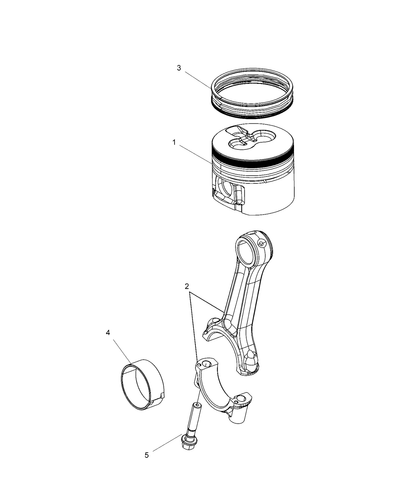 3

1

2

4

5