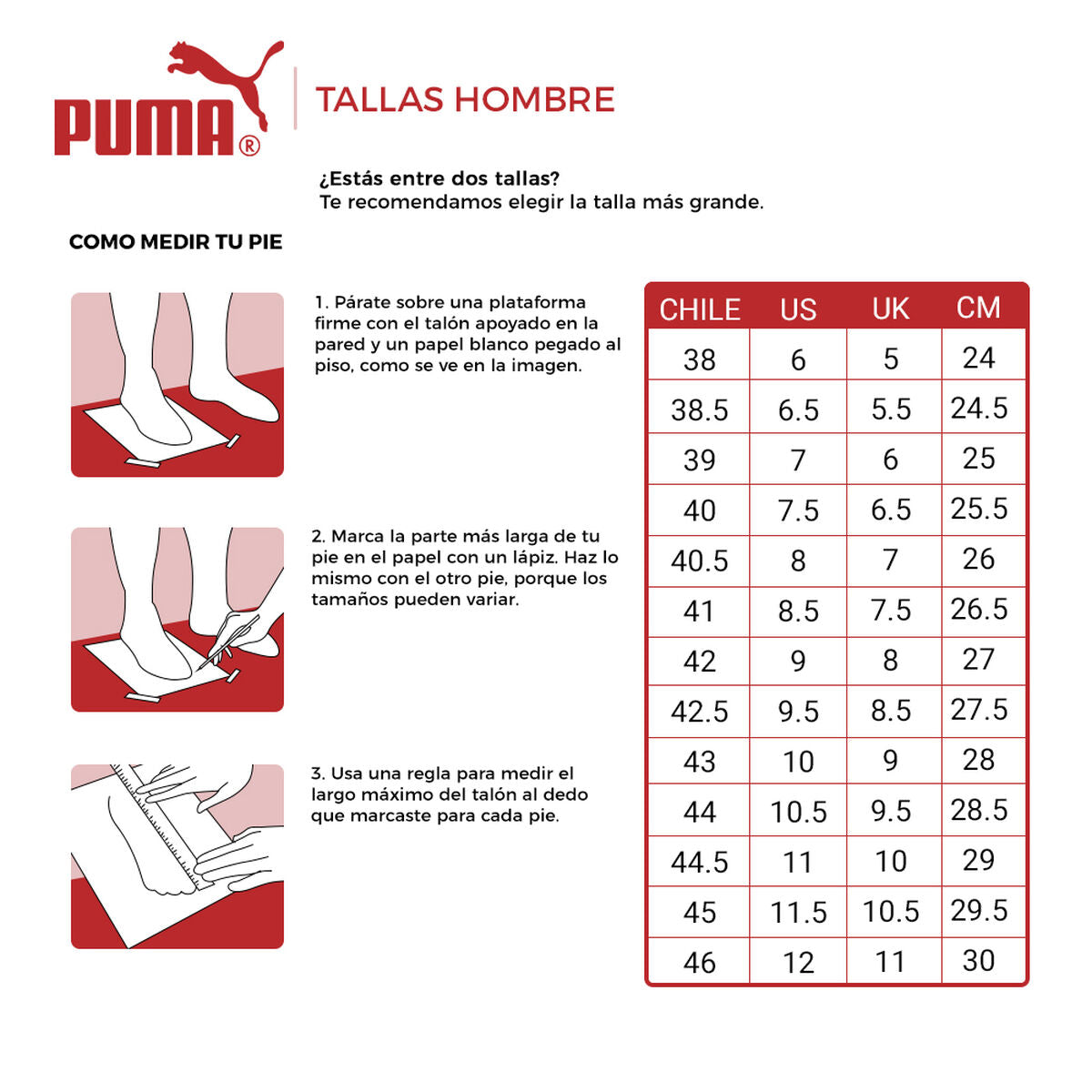 PUMA®

TALLAS HOMBRE

¿Estás entre dos tallas?
Te recomendamos elegir la talla más grande.

COMO MEDIR TU PIE

1. Párate sobre una plataforma firme con el talón apoyado en la pared y un papel blanco pegado al piso, como se ve en la imagen.

2. Marca la parte más larga de tu pie en el papel con un lápiz. Haz lo mismo con el otro pie, porque los tamaños pueden variar.

3. Usa una regla para medir el largo máximo del talón al dedo que marcaste para cada pie.

| CHILE | US | UK | CM |
|---|---|---|---|
| 38 | 6 | 5 | 24 |
| 38.5 | 6.5 | 5.5 | 24.5 |
| 39 | 7 | 6 | 25 |
| 40 | 7.5 | 6.5 | 25.5 |
| 40.5 | 8 | 7 | 26 |
| 41 | 8.5 | 7.5 | 26.5 |
| 42 | 9 | 8 | 27 |
| 42.5 | 9.5 | 8.5 | 27.5 |
| 43 | 10 | 9 | 28 |
| 44 | 10.5 | 9.5 | 28.5 |
| 44.5 | 11 | 10 | 29 |
| 45 | 11.5 | 10.5 | 29.5 |
| 46 | 12 | 11 | 30 |