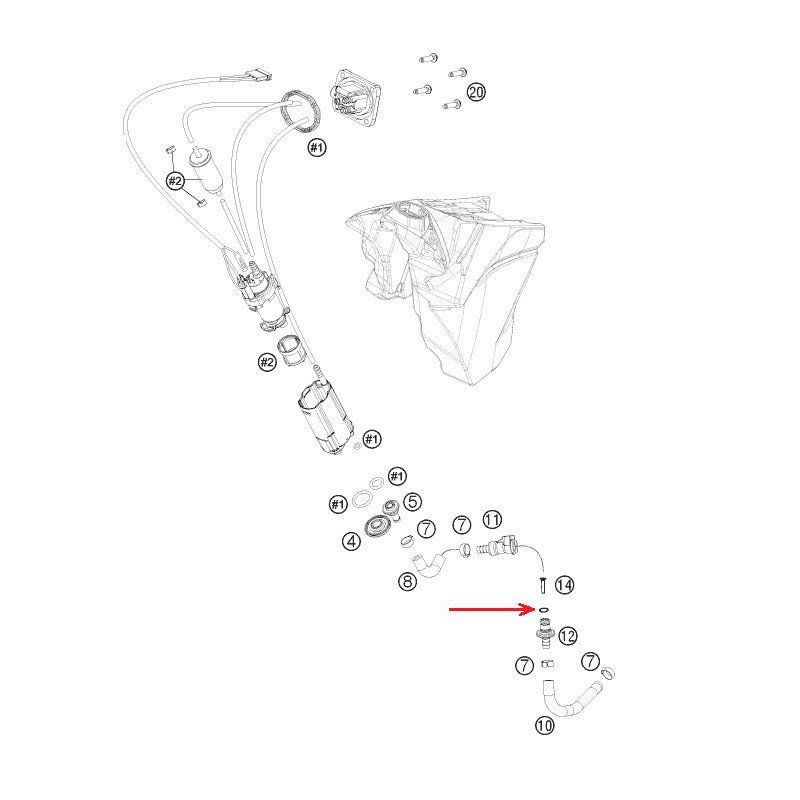 20
#1
#2
#2
#1
#1
#1
5
4
7
7
11
8
14
12
7
7
10